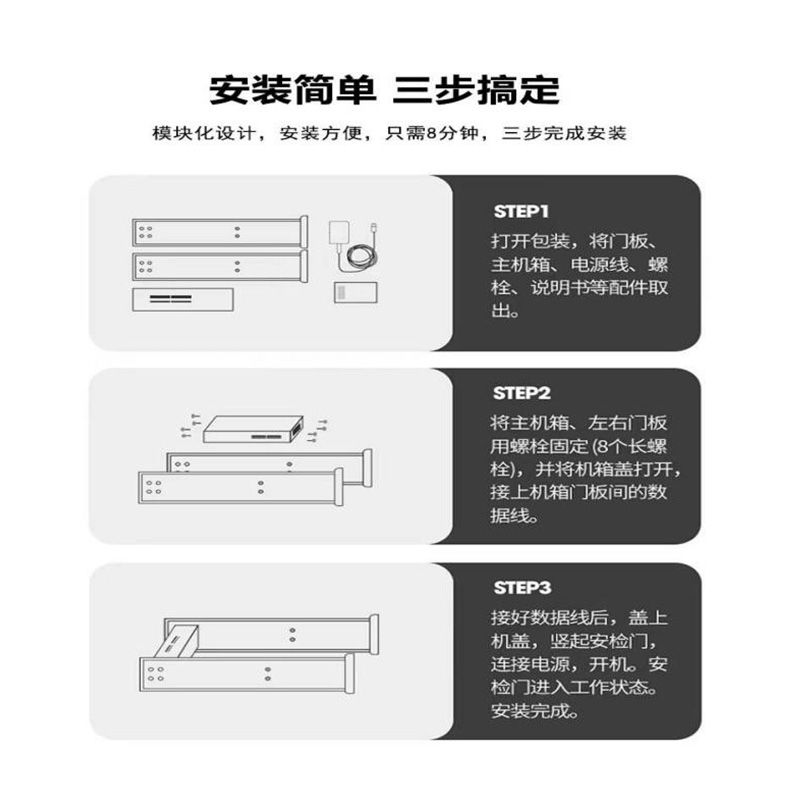 安装简单 三步搞定

模块化设计，安装方便，只需8分钟，三步完成安装

STEP1

打开包装，将门板、主机箱、电源线、螺栓、说明书等配件取出。

STEP2

将主机箱、左右门板用螺栓固定 (8个长螺栓)，并将机箱盖打开，接上机箱门板间的数据线。

STEP3

接好数据线后，盖上机盖，竖起安检门，连接电源，开机。安检门进入工作状态。安装完成。